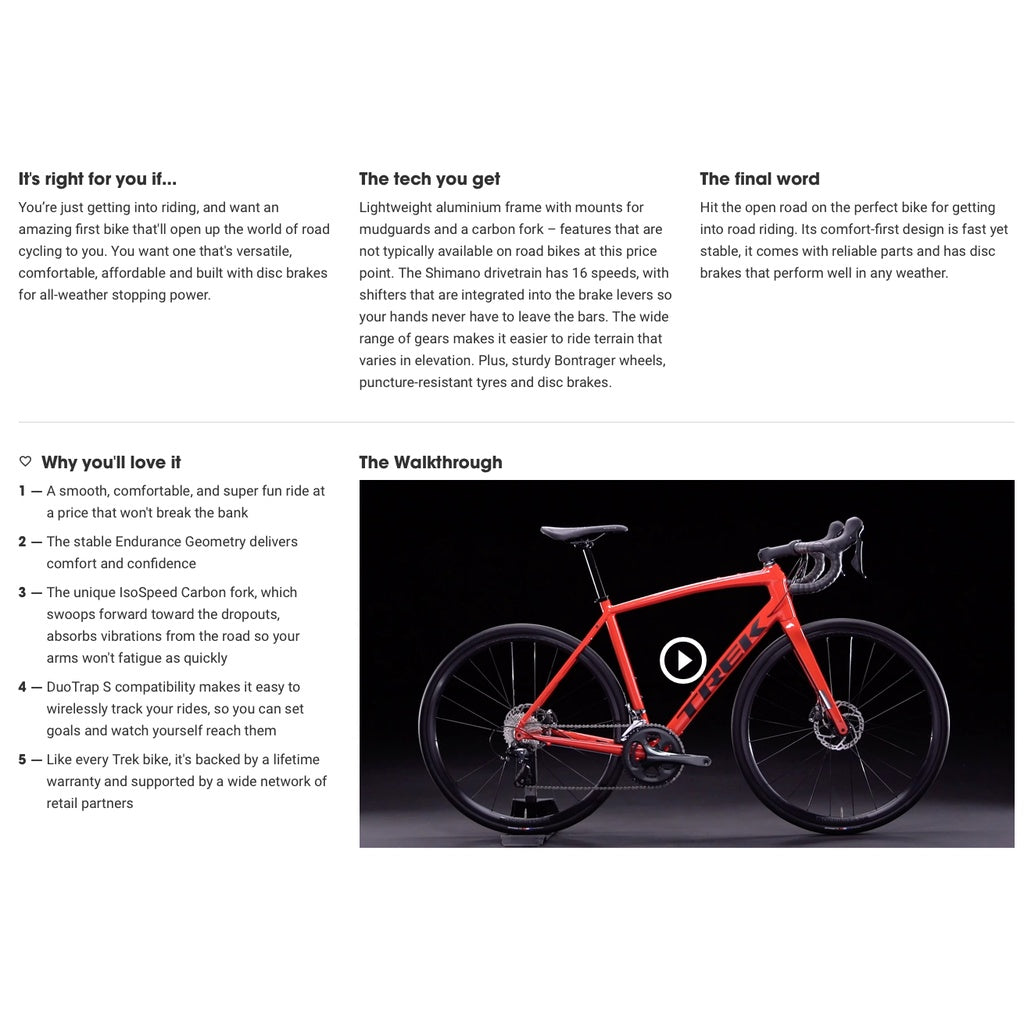 It's right for you if...

You're just getting into riding, and want an amazing first bike that'll open up the world of road cycling to you. You want one that's versatile, comfortable, affordable and built with disc brakes for all-weather stopping power.

The tech you get

Lightweight aluminium frame with mounts for mudguards and a carbon fork – features that are not typically available on road bikes at this price point. The Shimano drivetrain has 16 speeds, with shifters that are integrated into the brake levers so your hands never have to leave the bars. The wide range of gears makes it easier to ride terrain that varies in elevation. Plus, sturdy Bontrager wheels, puncture-resistant tyres and disc brakes.

The final word

Hit the open road on the perfect bike for getting into road riding. Its comfort-first design is fast yet stable, it comes with reliable parts and has disc brakes that perform well in any weather.

Why you'll love it

1 — A smooth, comfortable, and super fun ride at a price that won't break the bank

2 — The stable Endurance Geometry delivers comfort and confidence

3 — The unique IsoSpeed Carbon fork, which swoops forward toward the dropouts, absorbs vibrations from the road so your arms won't fatigue as quickly

4 — DuoTrap S compatibility makes it easy to wirelessly track your rides, so you can set goals and watch yourself reach them

5 — Like every Trek bike, it's backed by a lifetime warranty and supported by a wide network of retail partners

The Walkthrough

TREK