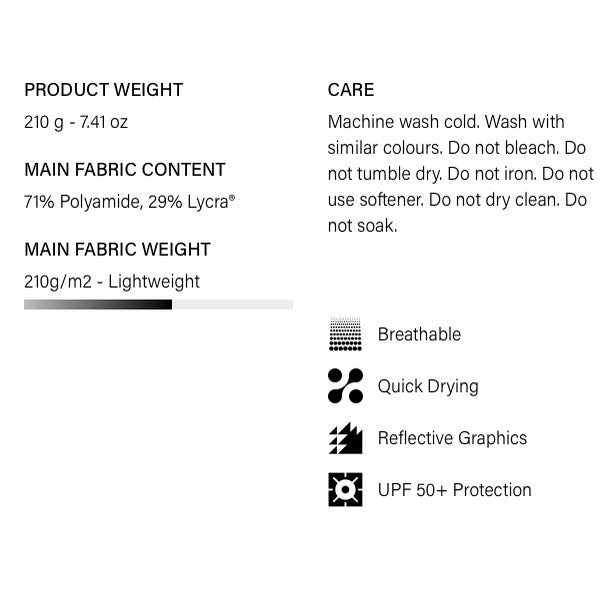 PRODUCT WEIGHT

210 g - 7.41 oz

MAIN FABRIC CONTENT

71% Polyamide, 29% Lycra®

MAIN FABRIC WEIGHT

210g/m2 - Lightweight

CARE

Machine wash cold. Wash with similar colours. Do not bleach. Do not tumble dry. Do not iron. Do not use softener. Do not dry clean. Do not soak.

Breathable

Quick Drying

Reflective Graphics

UPF 50+ Protection